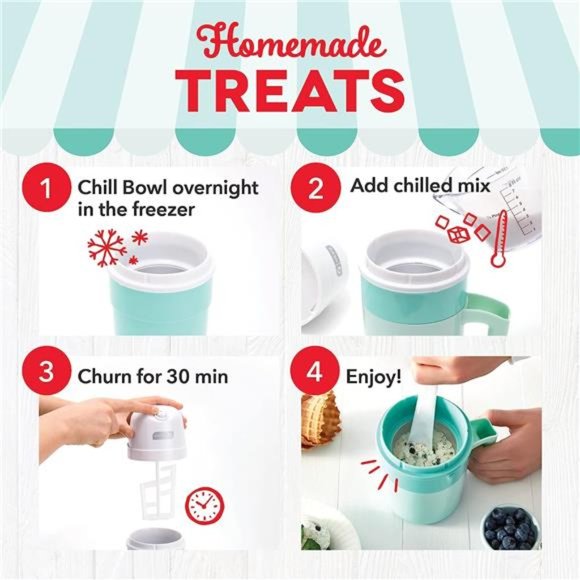 Homemade
TREATS

1 Chill Bowl overnight in the freezer

2 Add chilled mix

3 Churn for 30 min

4 Enjoy!